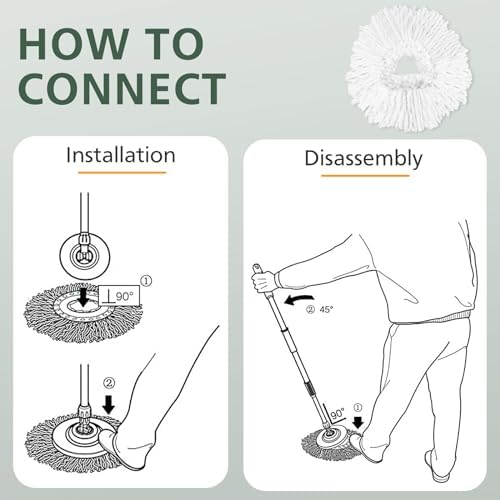 HOW TO CONNECT

Installation

①
90°

②

Disassembly

② 45°

90° ①