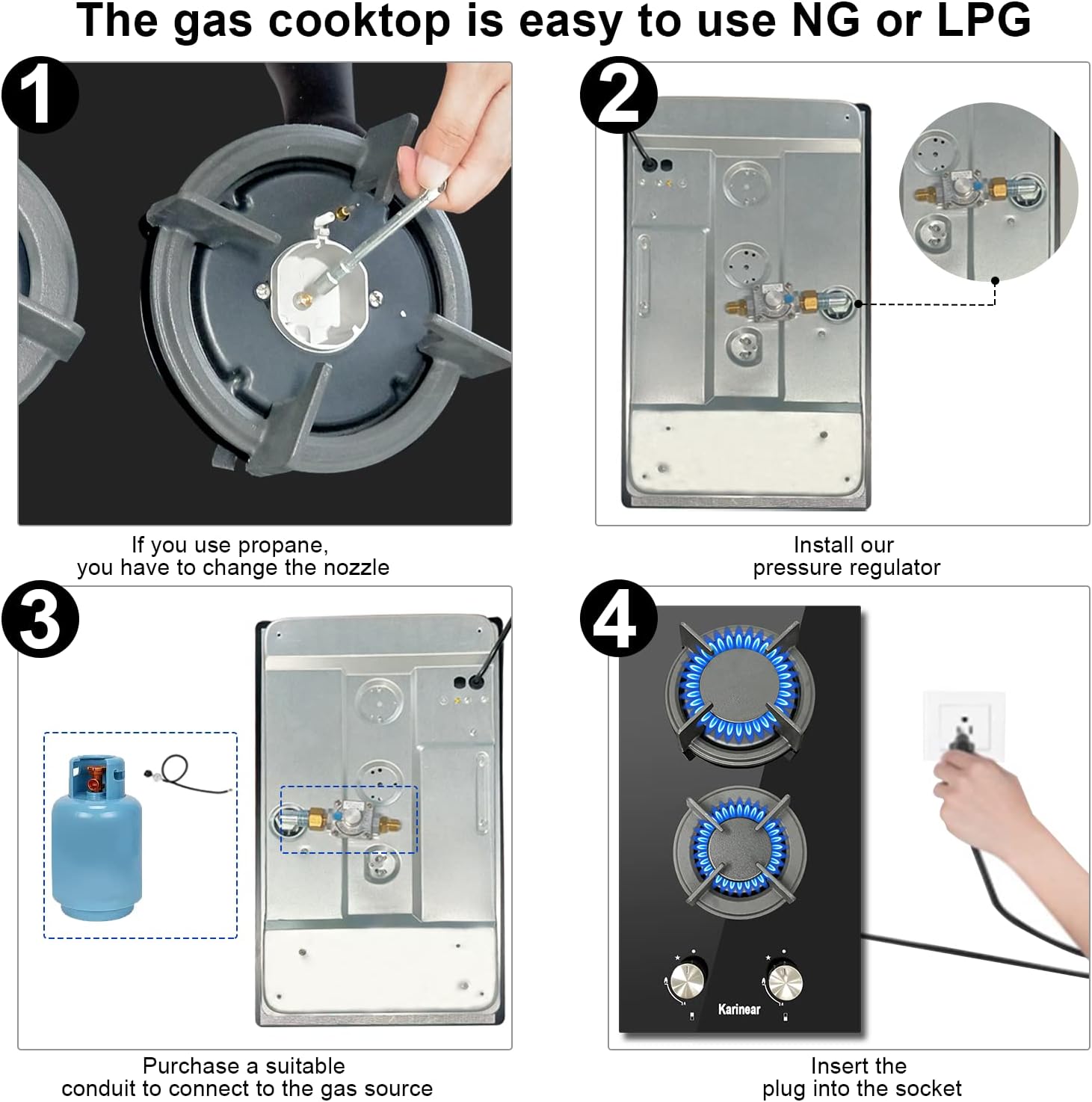 The gas cooktop is easy to use NG or LPG

1

If you use propane, you have to change the nozzle

2

Install our pressure regulator

3

Purchase a suitable conduit to connect to the gas source

4

Karinear

Insert the plug into the socket