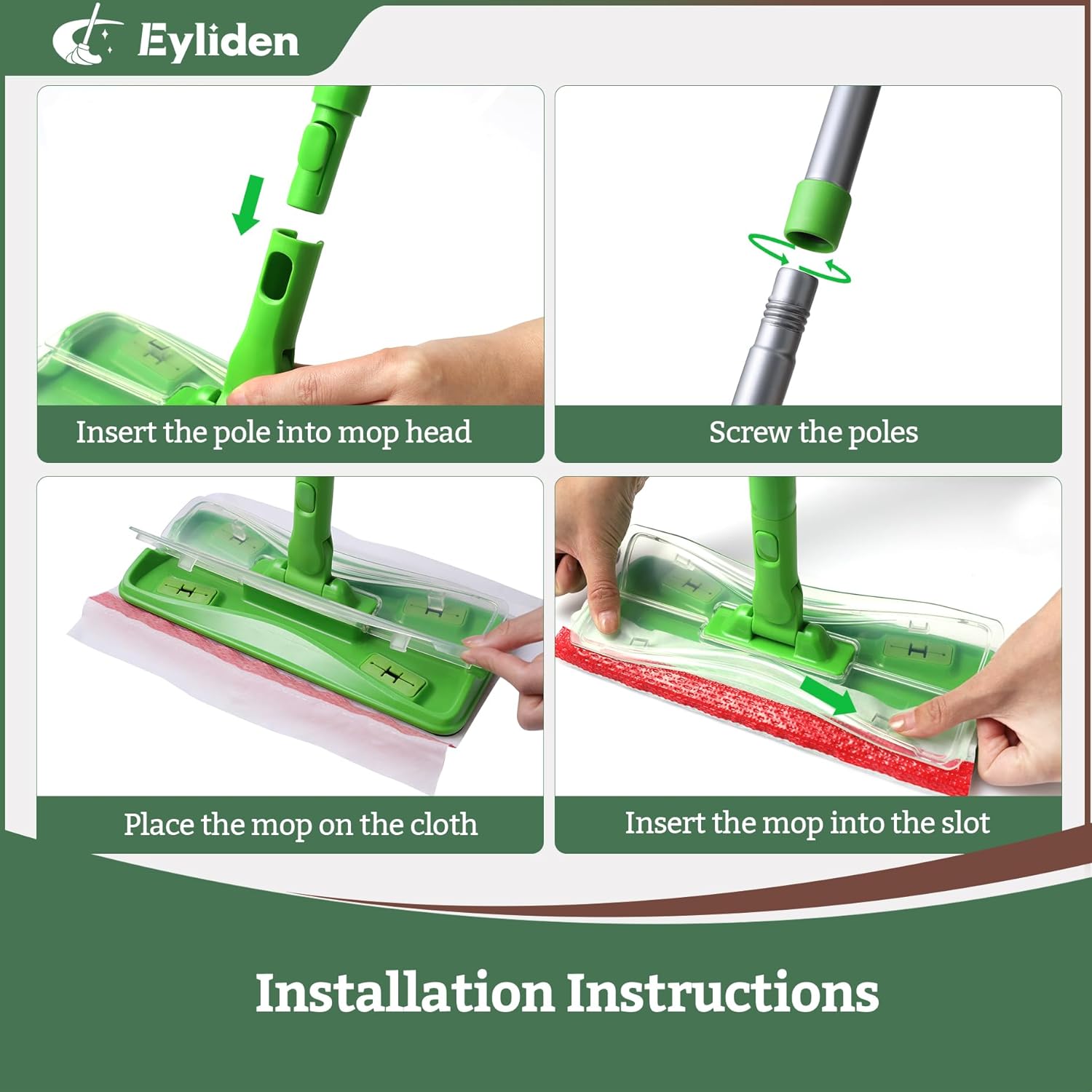 Eyliden

Insert the pole into mop head

Screw the poles

Place the mop on the cloth

Insert the mop into the slot

Installation Instructions